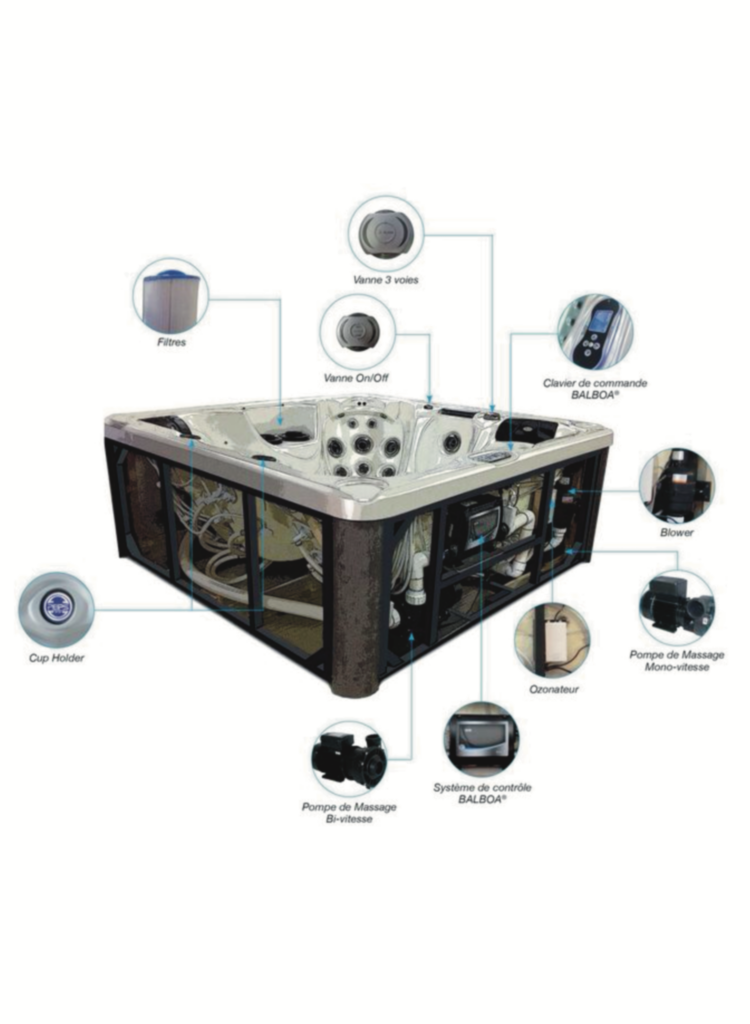 Vanne 3 voies

Filtres

Vanne On/Off

Clavier de commande BALBOA®

Blower

Cup Holder

Pompe de Massage Mono-vitesse

Ozonateur

Système de contrôle BALBOA®

Pompe de Massage Bi-vitesse